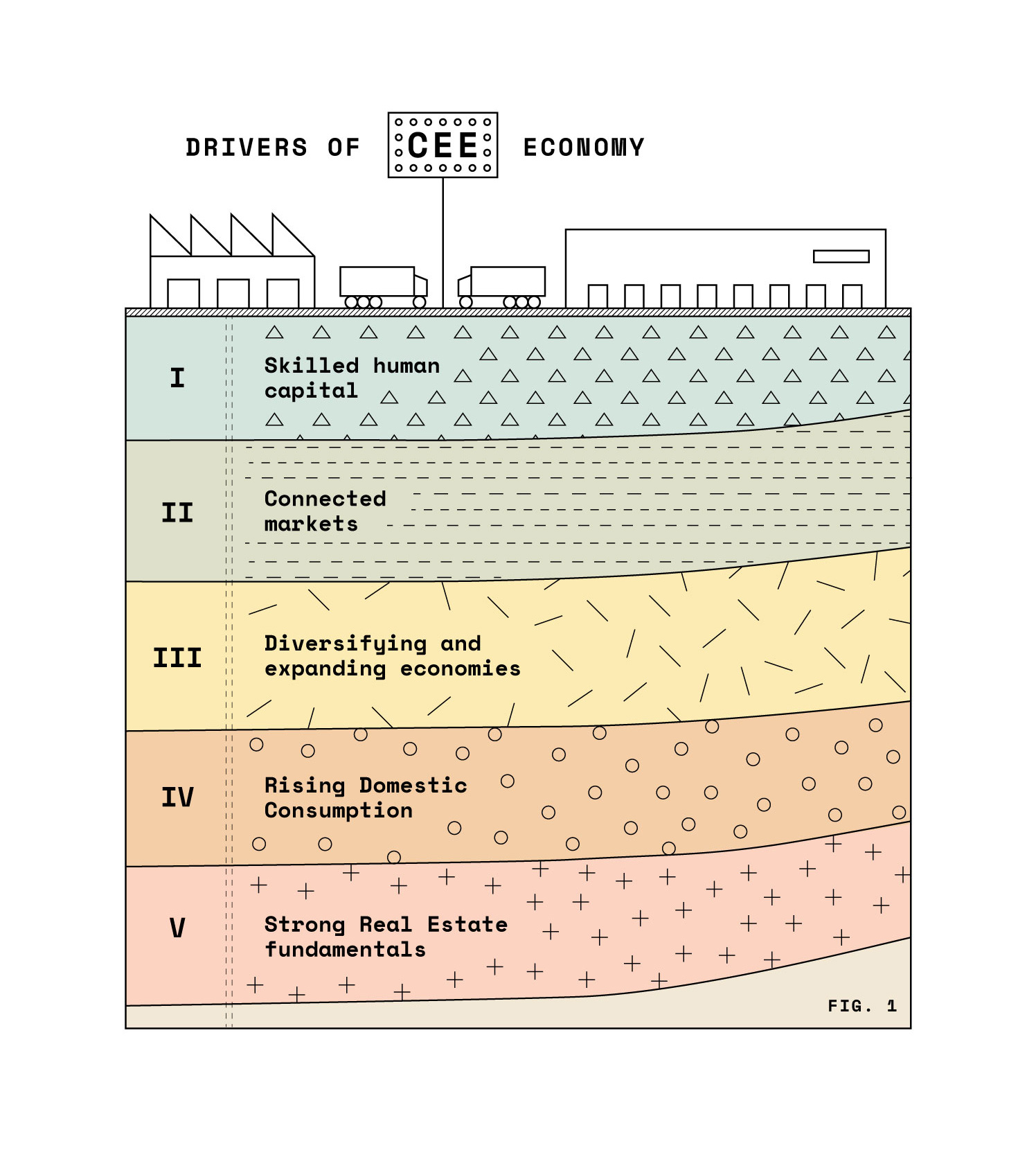 DRIVERS OF CEE ECONOMY

I
Skilled human capital

II
Connected markets

III
Diversifying and expanding economies

IV
Rising Domestic Consumption

V
Strong Real Estate fundamentals

FIG. 1